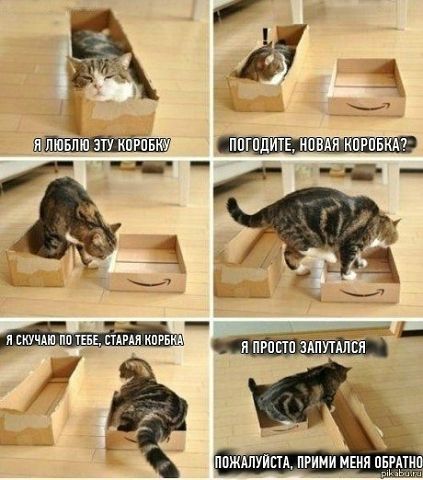 Я ЛЮБЛЮ ЭТУ КОРОБКУ

!

ПОГОДИТЕ, НОВАЯ КОРОБКА?

Я СКУЧАЮ ПО ТЕБЕ, СТАРАЯ КОРБКА

Я ПРОСТО ЗАПУТАЛСЯ

ПОЖАЛУЙСТА, ПРИМИ МЕНЯ ОБРАТНО

pikabu.ru