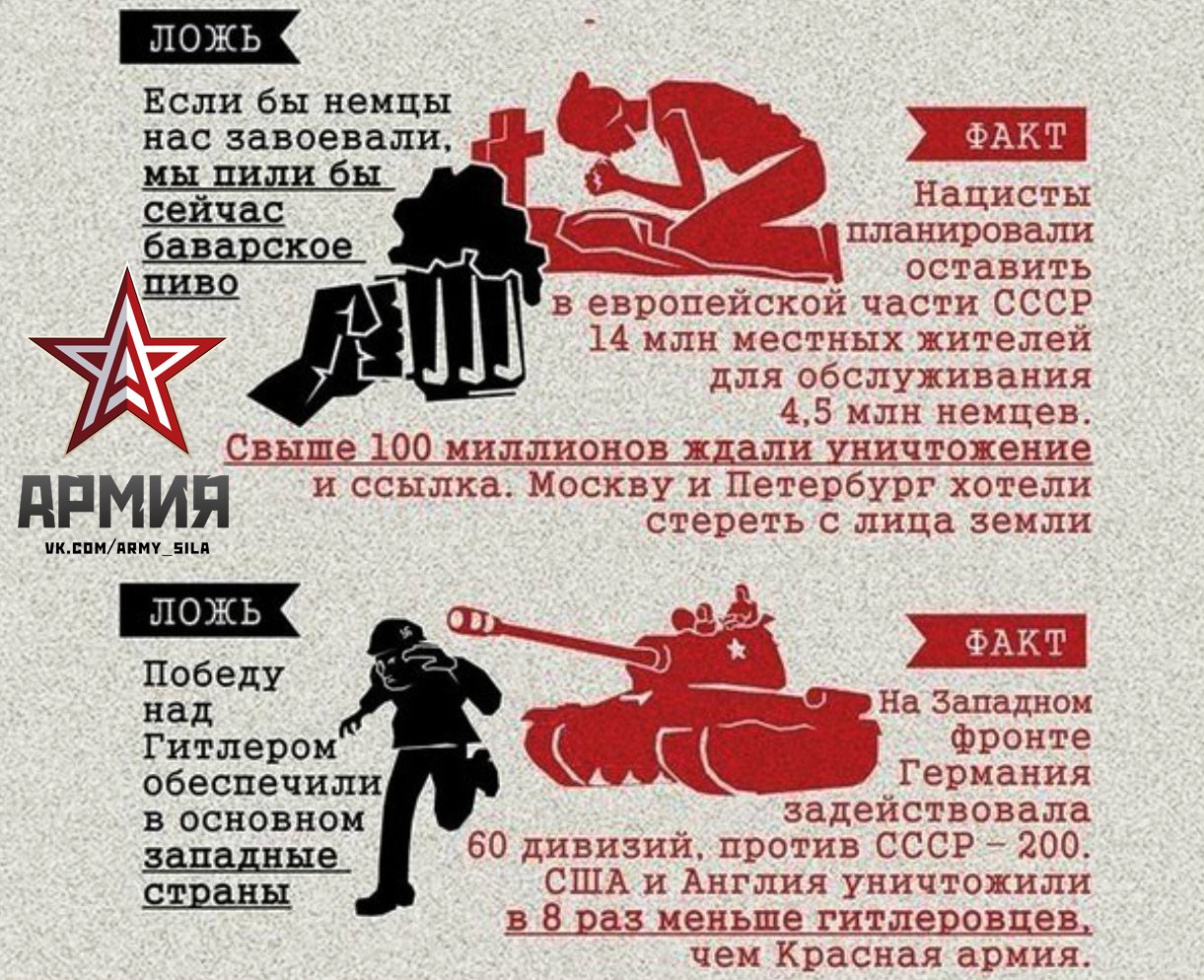 ЛОЖЬ

Если бы немцы нас завоевали, мы пили бы сейчас баварское пиво

ФАКТ

Нацисты планировали оставить в европейской части СССР 14 млн местных жителей для обслуживания 4,5 млн немцев. Свыше 100 миллионов ждали уничтожение и ссылка. Москву и Петербург хотели стереть с лица земли

АРМИЯ
VK.COM/ARMY_SILA

ЛОЖЬ

Победу над Гитлером обеспечили в основном западные страны

ФАКТ

На Западном фронте Германия задействовала 60 дивизий, против СССР – 200. США и Англия уничтожили в 8 раз меньше гитлеровцев, чем Красная армия.