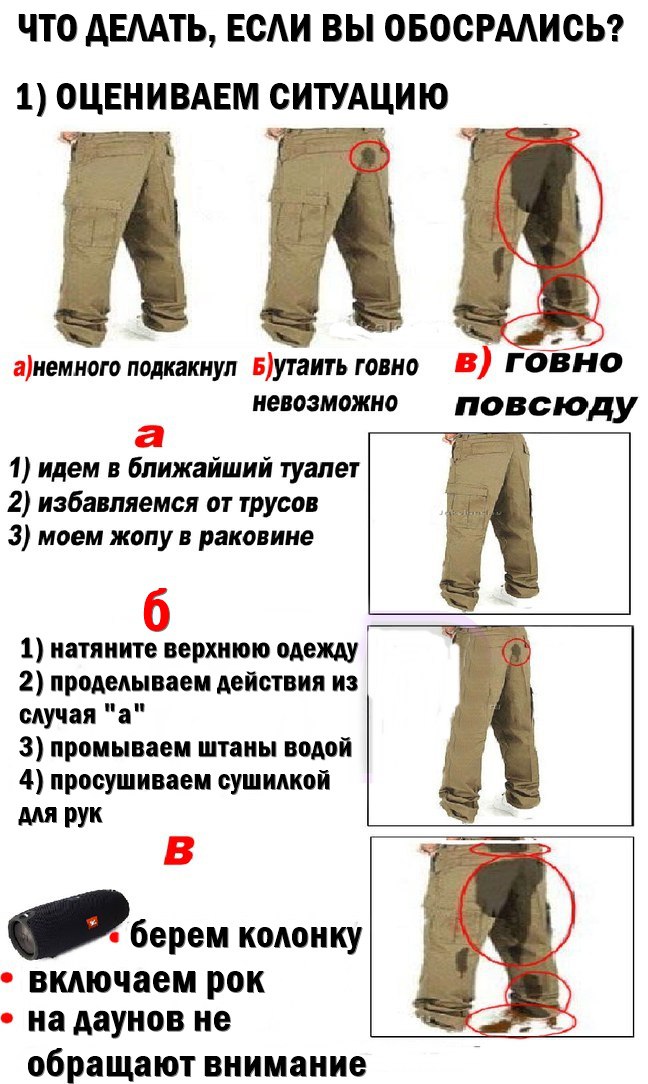 ЧТО ДЕЛАТЬ, ЕСЛИ ВЫ ОБОСРАЛИСЬ?

1) ОЦЕНИВАЕМ СИТУАЦИЮ

а)немного подкакнул

б)утаить говно невозможно

в) говно повсюду

а

1) идем в ближайший туалет
2) избавляемся от трусов
3) моем жопу в раковине

б

1) натяните верхнюю одежду
2) проделываем действия из случая "а"
3) промываем штаны водой
4) просушиваем сушилкой для рук

в

• берем колонку
• включаем рок
• на даунов не обращают внимание