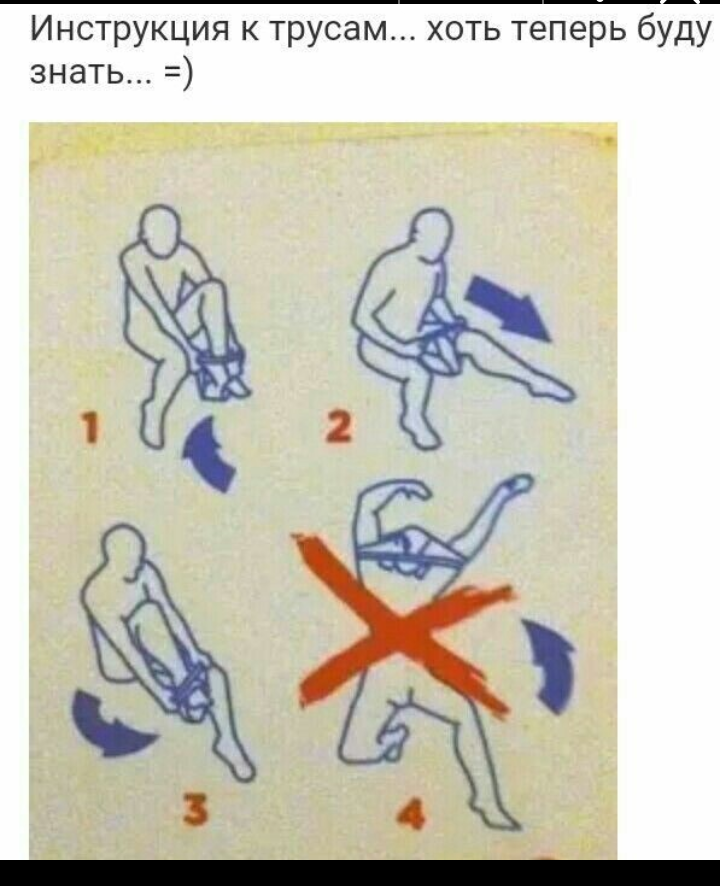 Инструкция к трусам... хоть теперь буду знать... =)

1

2

3

4